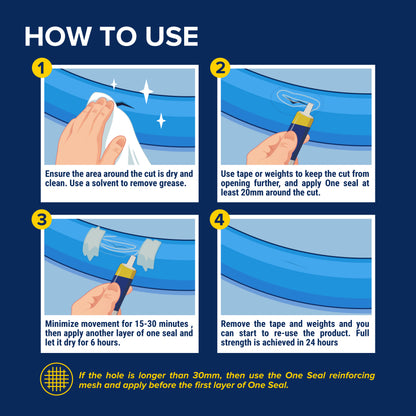 HOW TO USE

1

Ensure the area around the cut is dry and clean. Use a solvent to remove grease.

2

Use tape or weights to keep the cut from opening further, and apply One seal at least 20mm around the cut.

3

Minimize movement for 15-30 minutes , then apply another layer of one seal and let it dry for 6 hours.

4

Remove the tape and weights and you can start to re-use the product. Full strength is achieved in 24 hours

If the hole is longer than 30mm, then use the One Seal reinforcing mesh and apply before the first layer of One Seal.