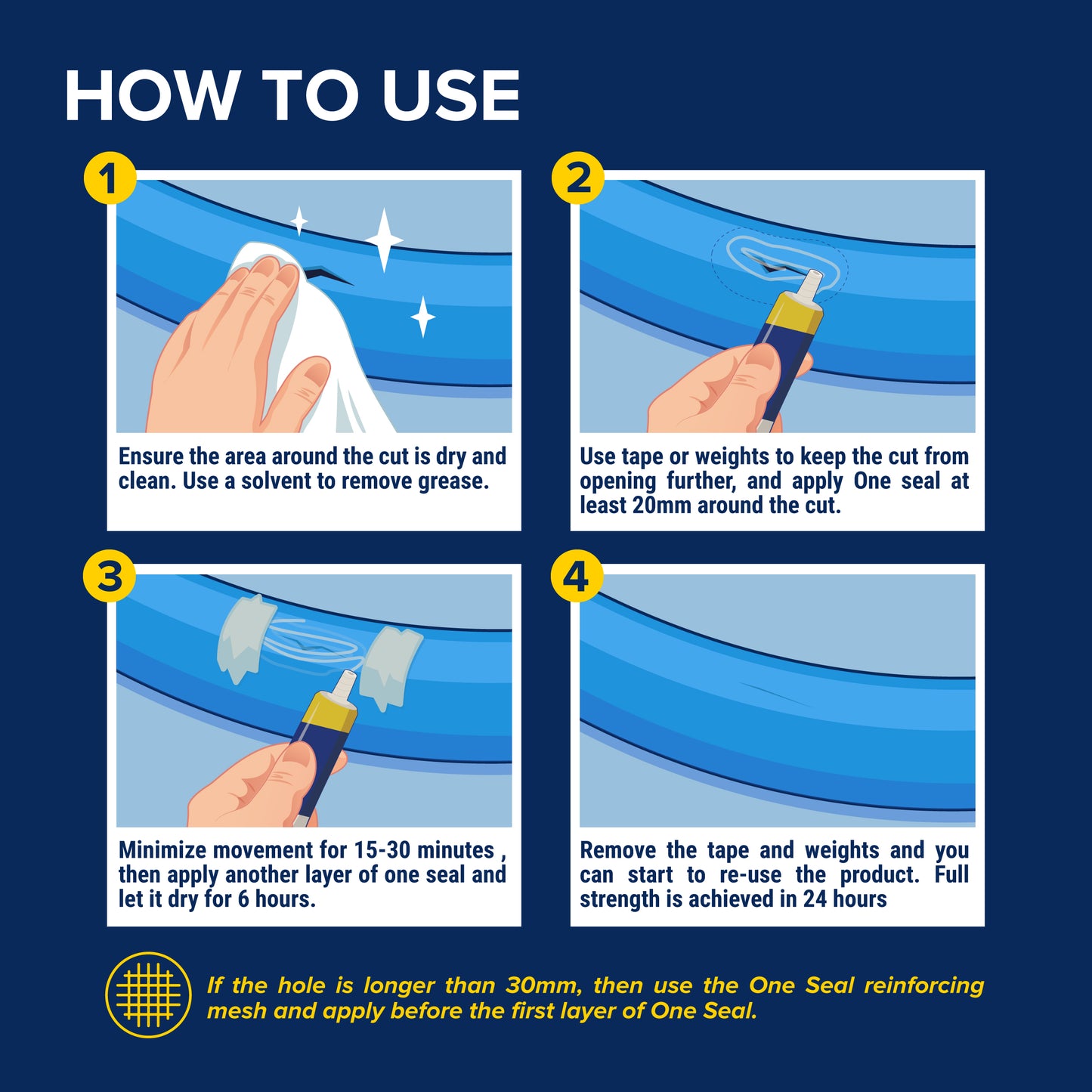 HOW TO USE

1

Ensure the area around the cut is dry and clean. Use a solvent to remove grease.

2

Use tape or weights to keep the cut from opening further, and apply One seal at least 20mm around the cut.

3

Minimize movement for 15-30 minutes , then apply another layer of one seal and let it dry for 6 hours.

4

Remove the tape and weights and you can start to re-use the product. Full strength is achieved in 24 hours

If the hole is longer than 30mm, then use the One Seal reinforcing mesh and apply before the first layer of One Seal.